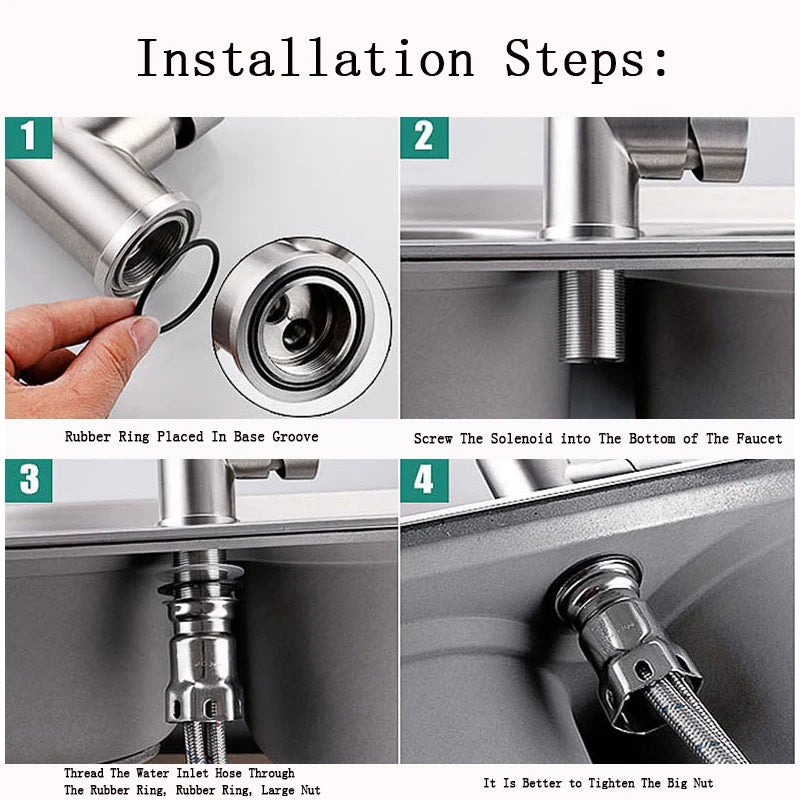 Installation Steps:

1

Rubber Ring Placed In Base Groove

2

Screw The Solenoid into The Bottom of The Faucet

3

Thread The Water Inlet Hose Through The Rubber Ring, Rubber Ring, Large Nut

4

It Is Better to Tighten The Big Nut